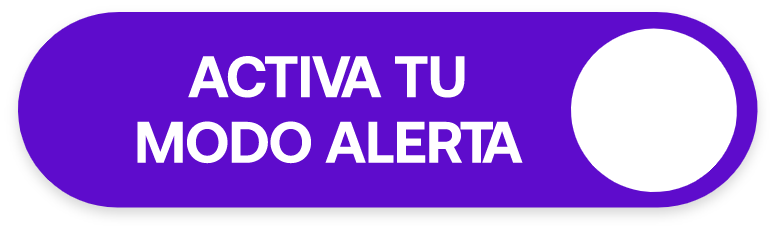 ACTIVA TU
MODO ALERTA